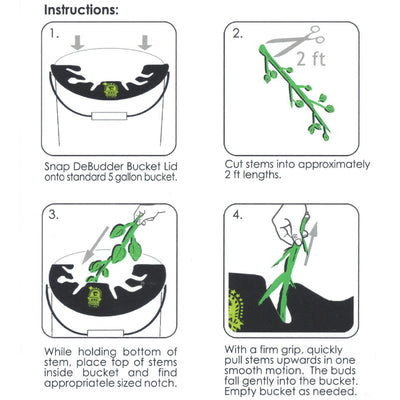 Instructions:

1.

Snap DeBudder Bucket Lid onto standard 5 gallon bucket.

2.

2 ft

Cut stems into approximately 2 ft lengths.

3.

While holding bottom of stem, place top of stems inside bucket and find appropriatele sized notch.

4.

With a firm grip, quickly pull stems upwards in one smooth motion. The buds fall gently into the bucket. Empty bucket as needed.